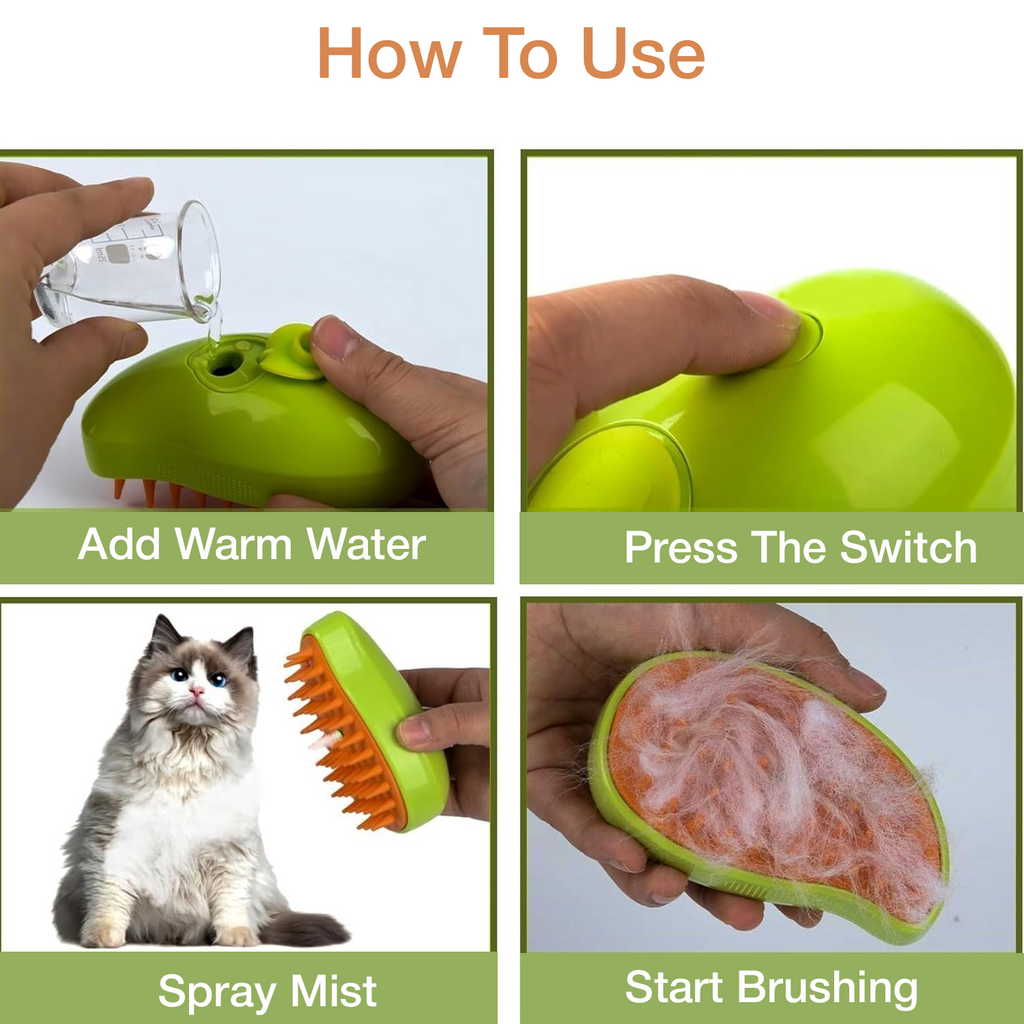 How To Use

Add Warm Water

Press The Switch

Spray Mist

Start Brushing