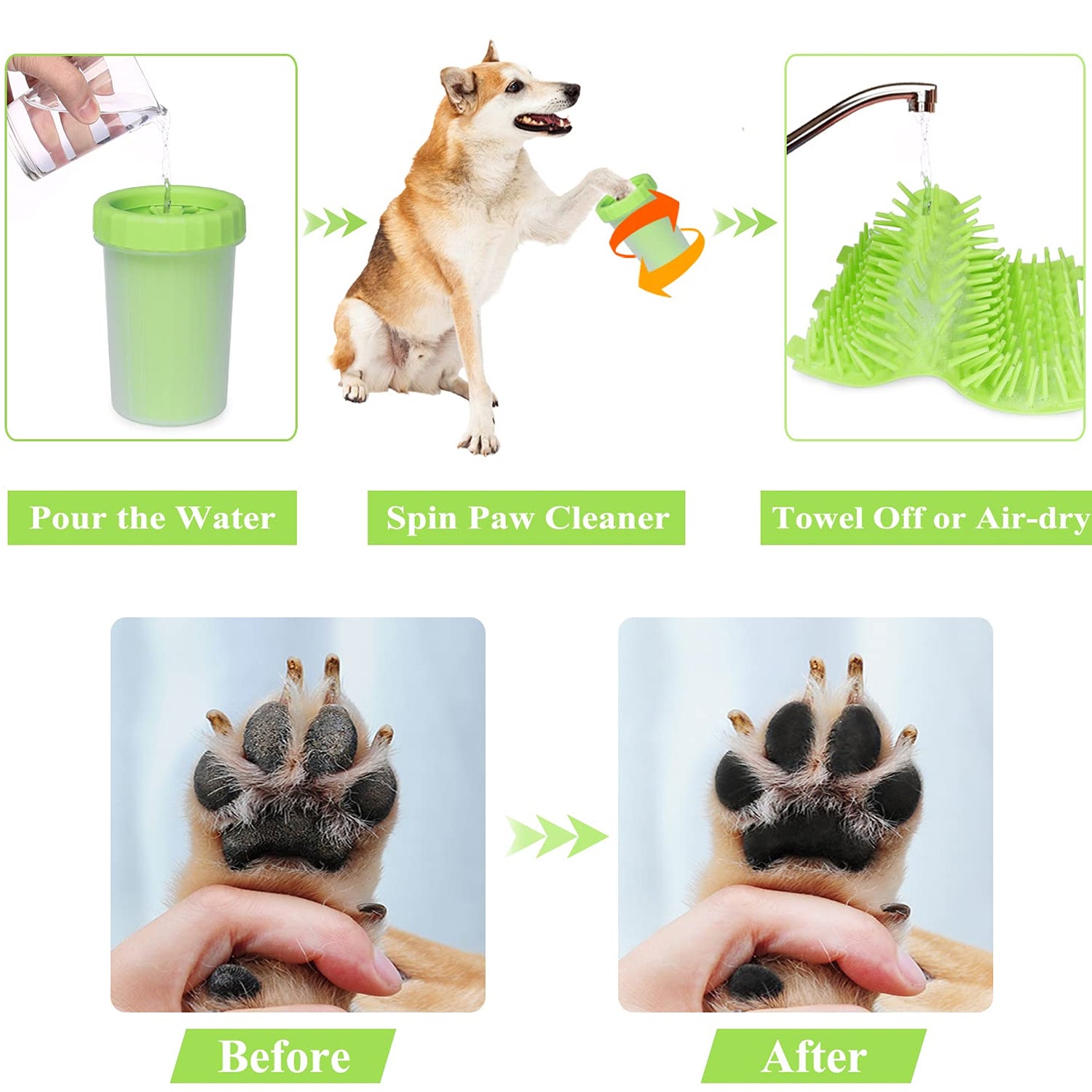 Pour the Water

Spin Paw Cleaner

Towel Off or Air-dry

Before

After