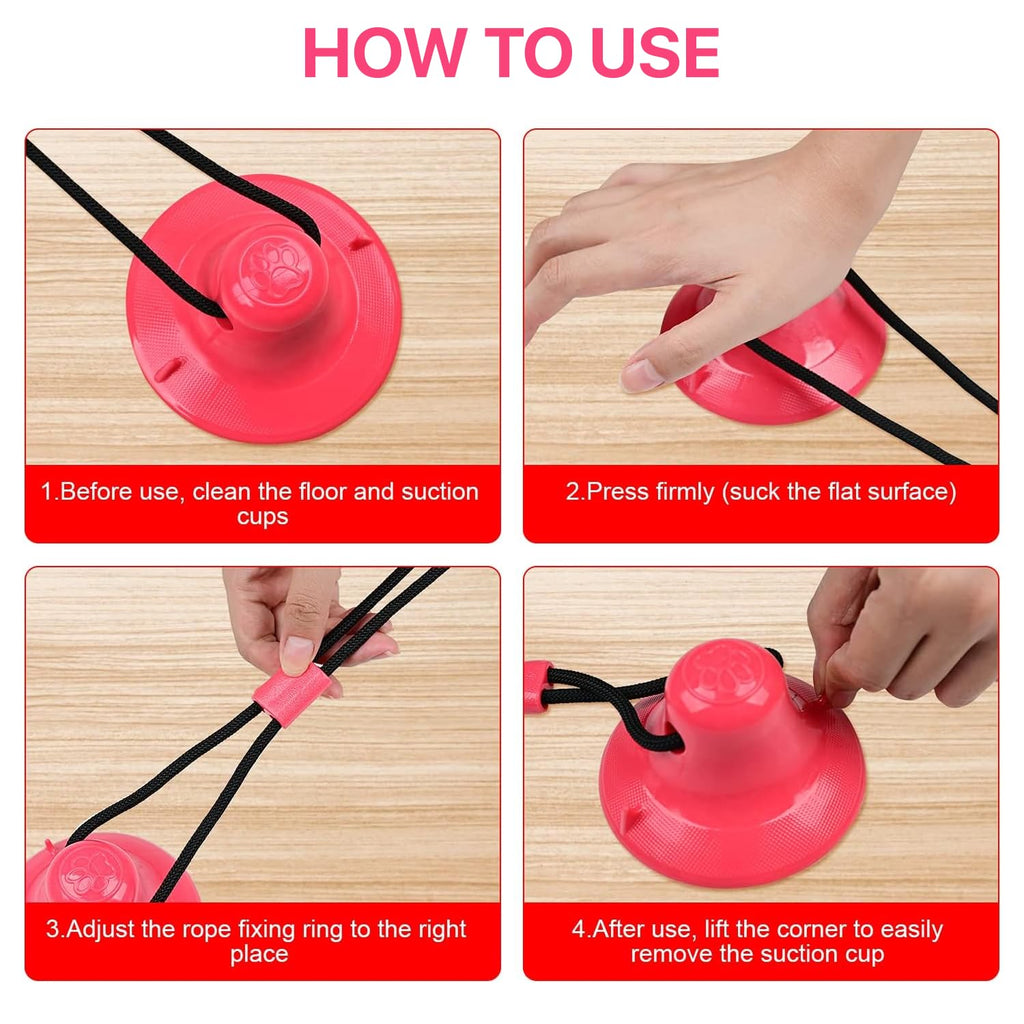 HOW TO USE

1.Before use, clean the floor and suction cups

2.Press firmly (suck the flat surface)

3.Adjust the rope fixing ring to the right place

4.After use, lift the corner to easily remove the suction cup