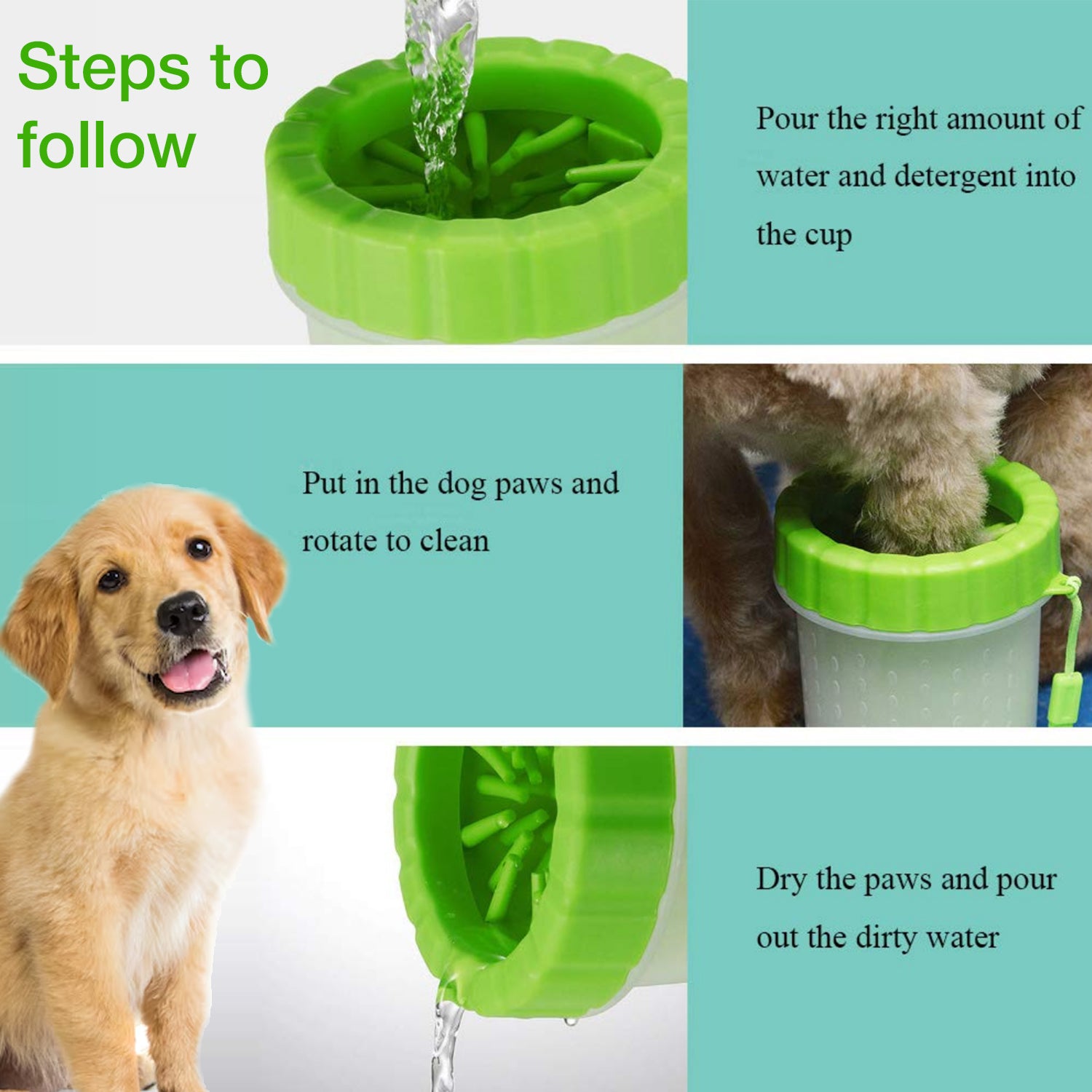 Steps to follow

Pour the right amount of water and detergent into the cup

Put in the dog paws and rotate to clean

Dry the paws and pour out the dirty water