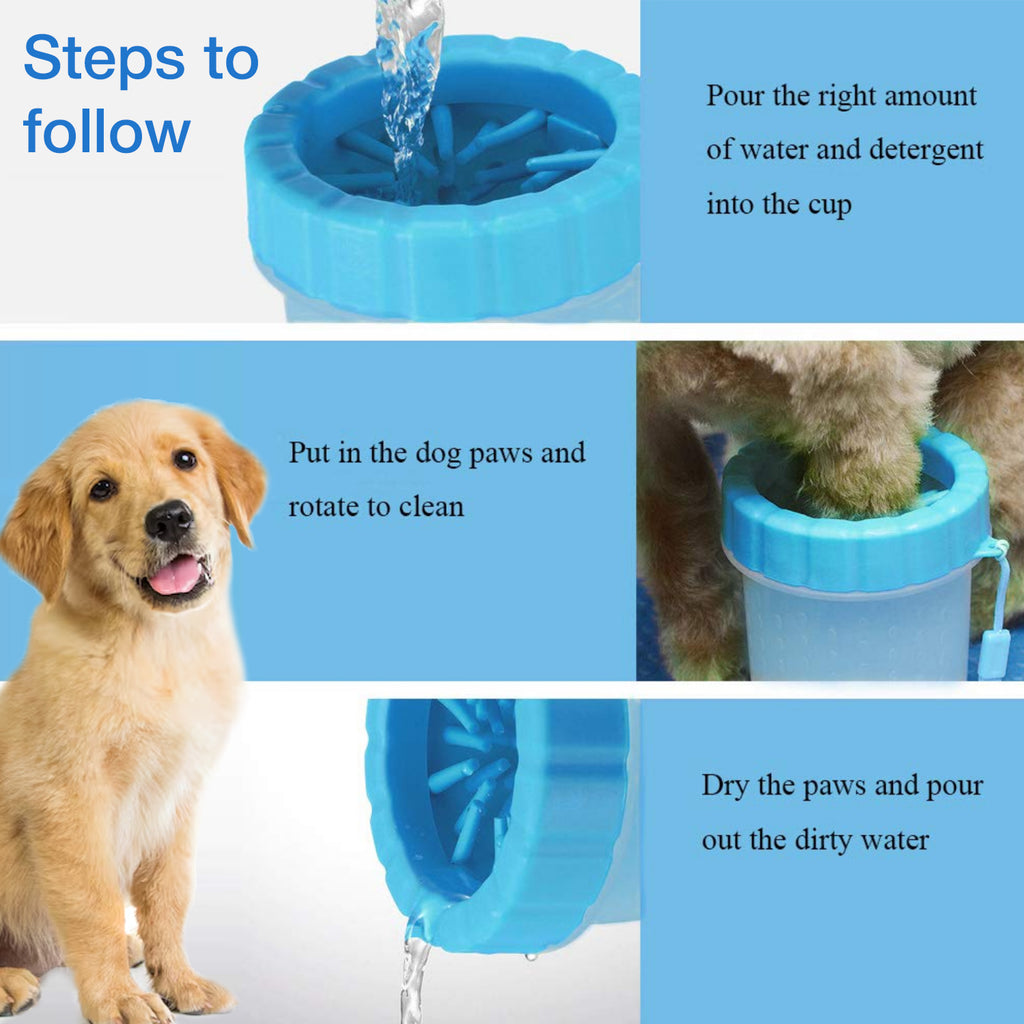 Steps to follow

Pour the right amount of water and detergent into the cup

Put in the dog paws and rotate to clean

Dry the paws and pour out the dirty water