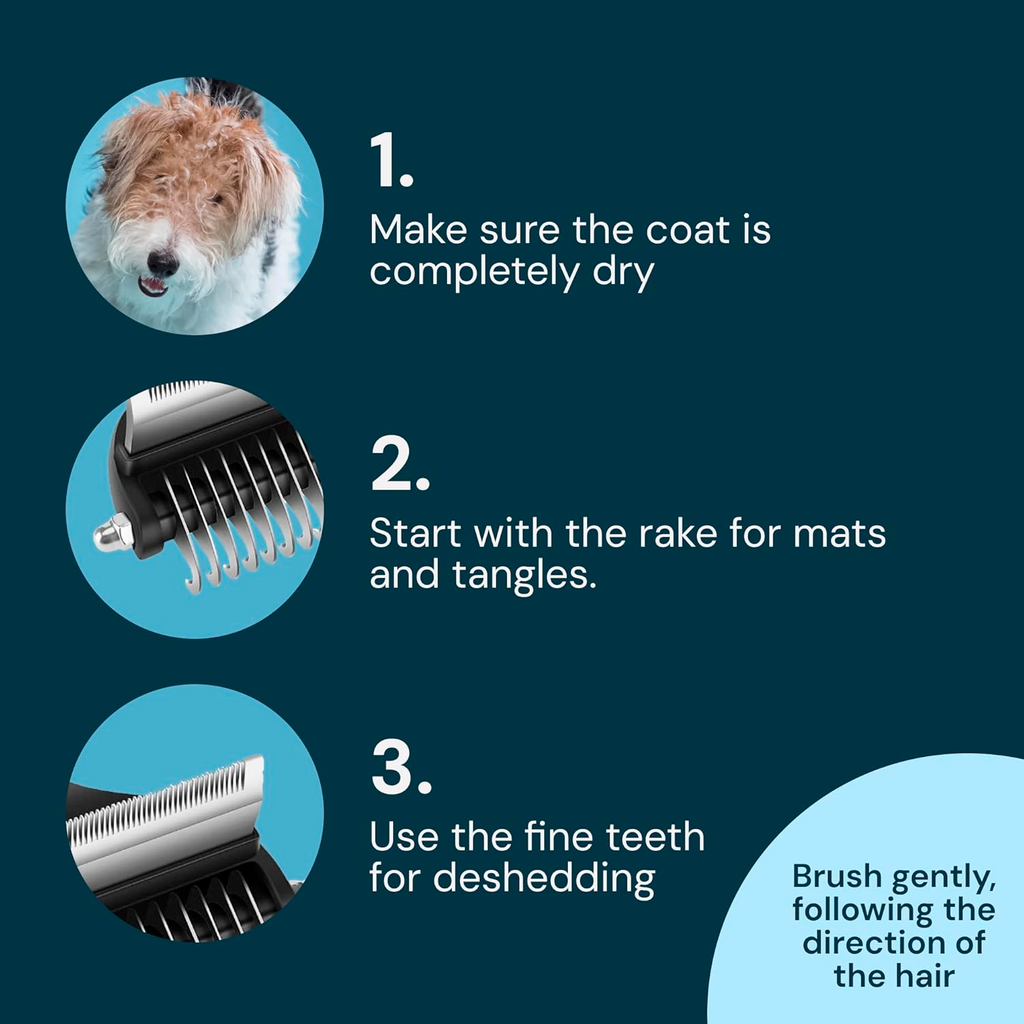 1.
Make sure the coat is completely dry

2.
Start with the rake for mats and tangles.

3.
Use the fine teeth for deshedding

Brush gently, following the direction of the hair