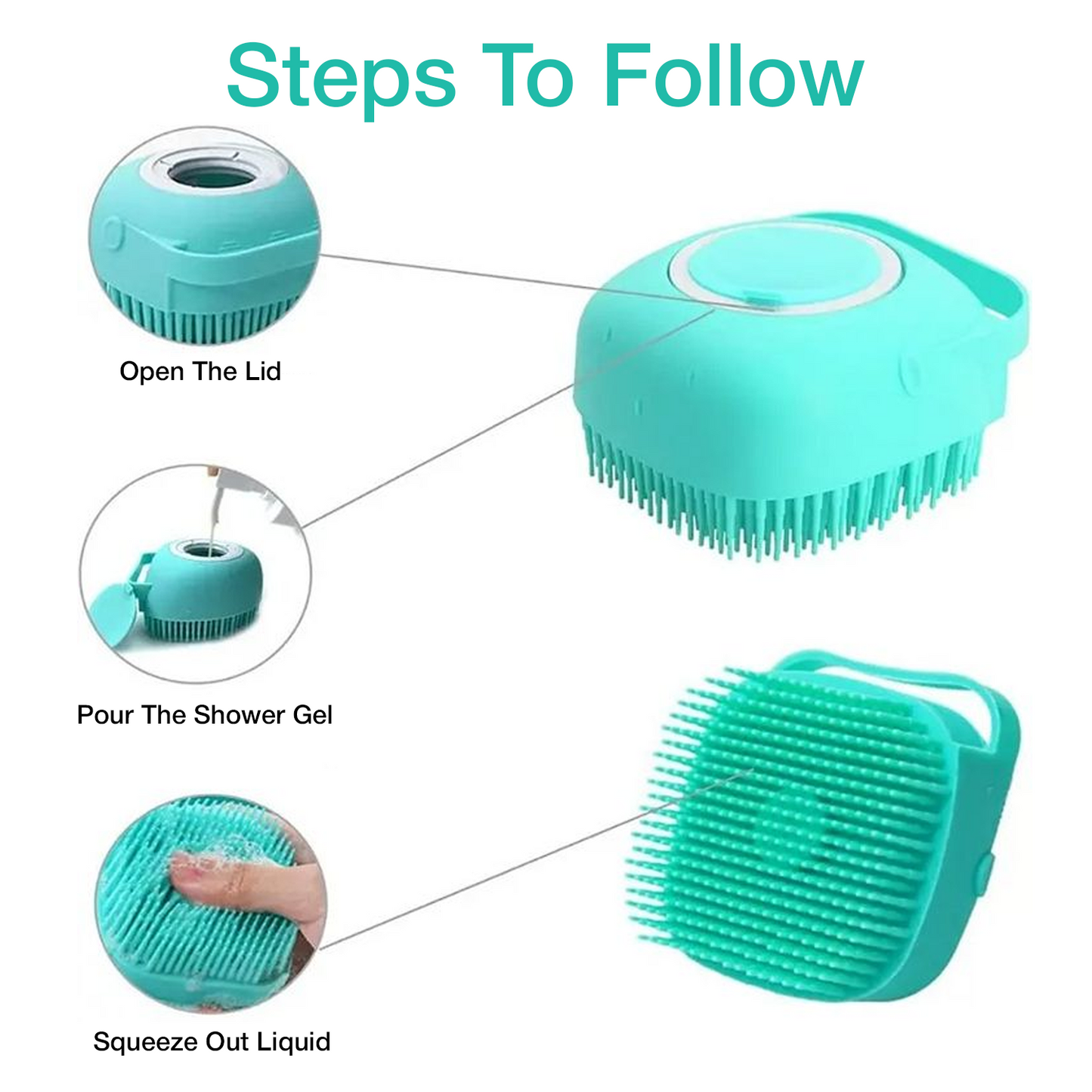 Steps To Follow

Open The Lid

Pour The Shower Gel

Squeeze Out Liquid