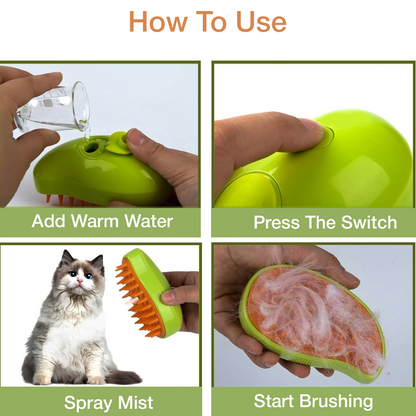 How To Use

Add Warm Water

Press The Switch

Spray Mist

Start Brushing