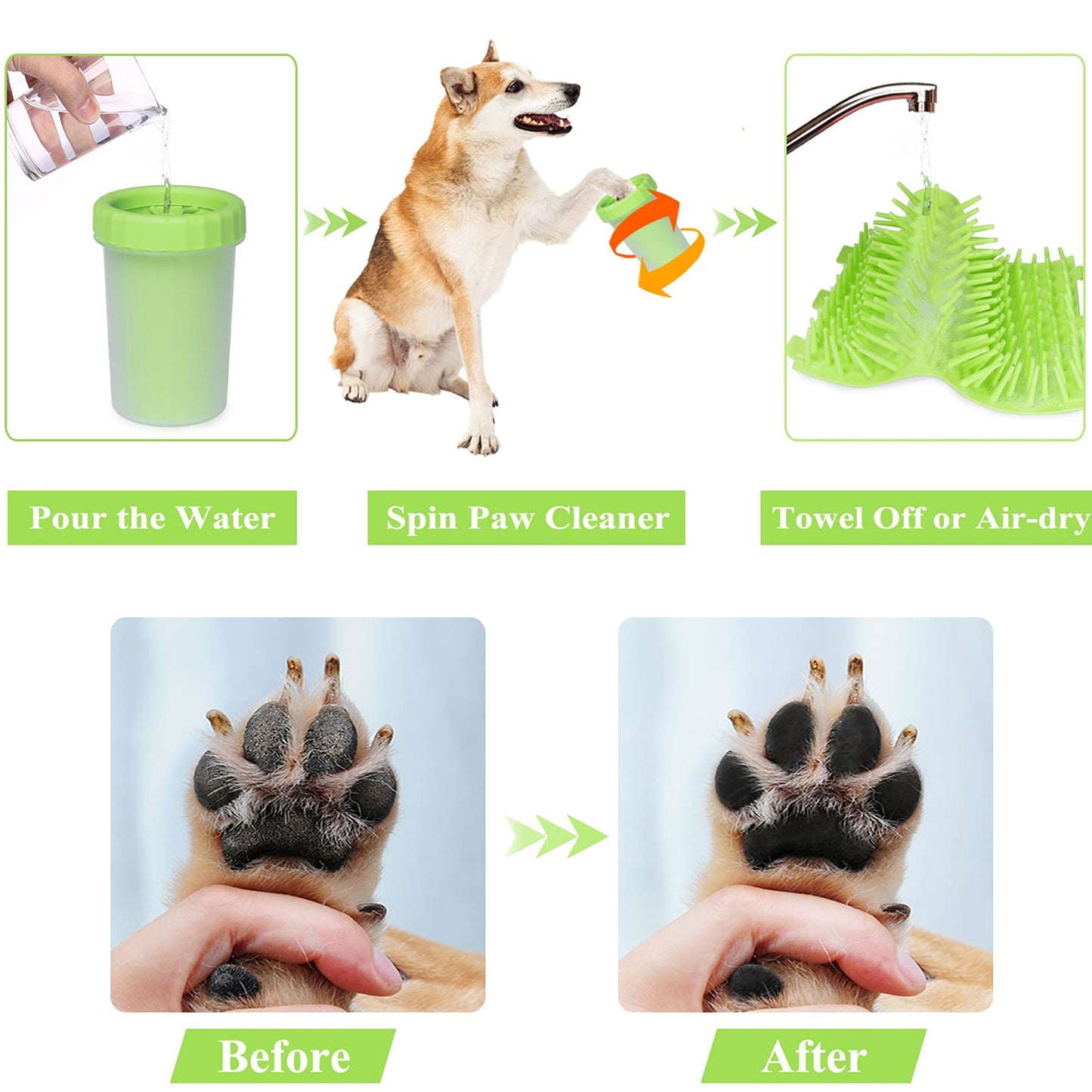 Pour the Water

Spin Paw Cleaner

Towel Off or Air-dry

Before

After