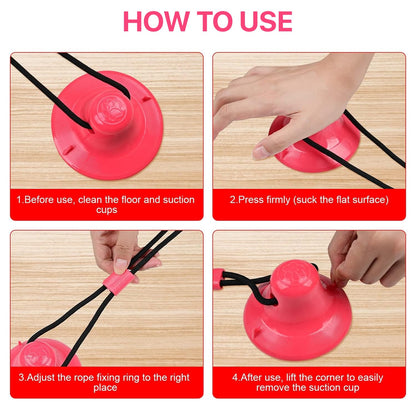 HOW TO USE

1.Before use, clean the floor and suction cups

2.Press firmly (suck the flat surface)

3.Adjust the rope fixing ring to the right place

4.After use, lift the corner to easily remove the suction cup