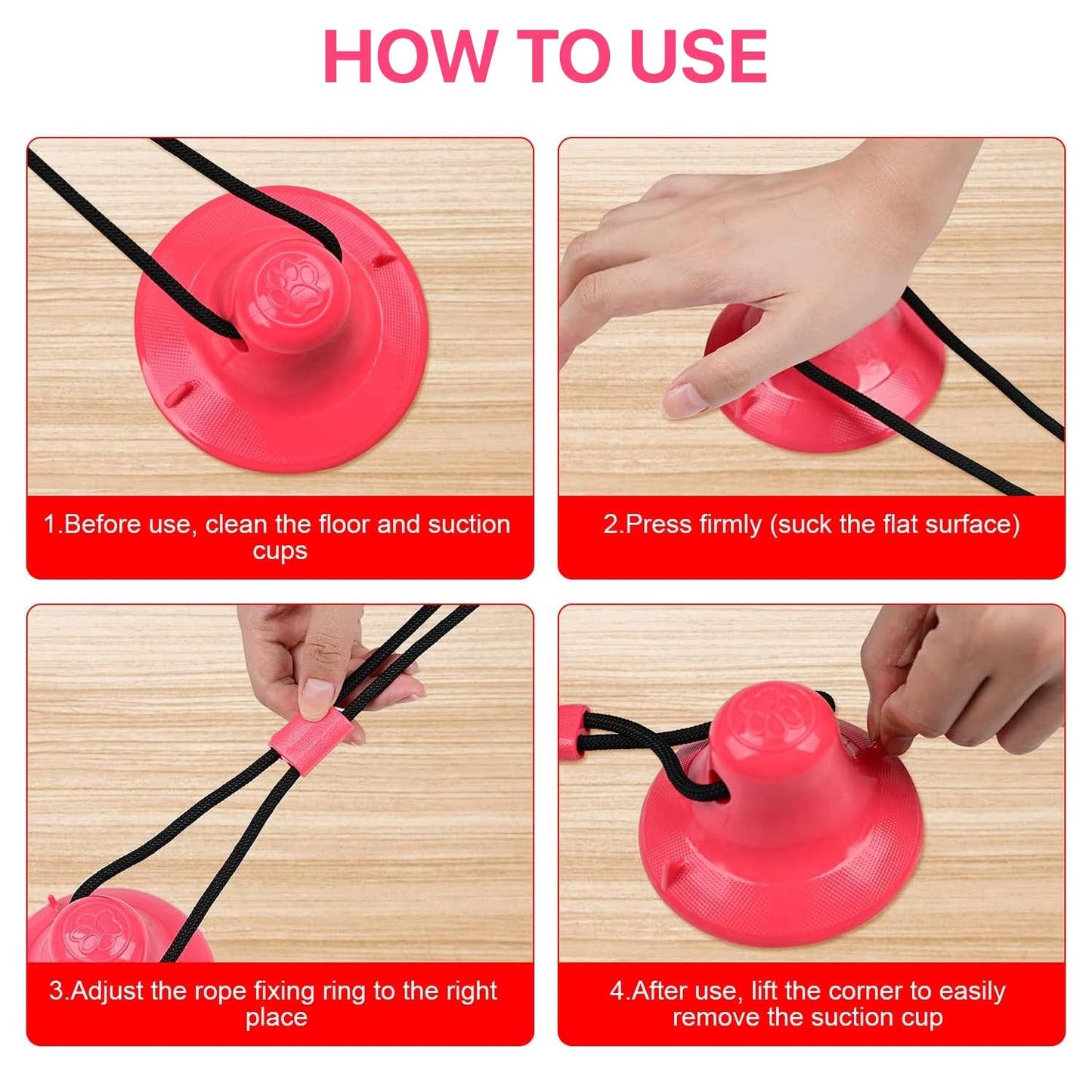 HOW TO USE

1.Before use, clean the floor and suction cups

2.Press firmly (suck the flat surface)

3.Adjust the rope fixing ring to the right place

4.After use, lift the corner to easily remove the suction cup