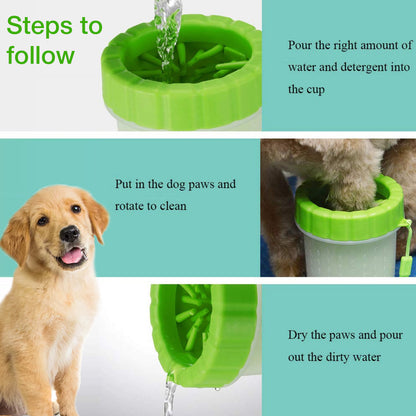 Steps to follow

Pour the right amount of water and detergent into the cup

Put in the dog paws and rotate to clean

Dry the paws and pour out the dirty water