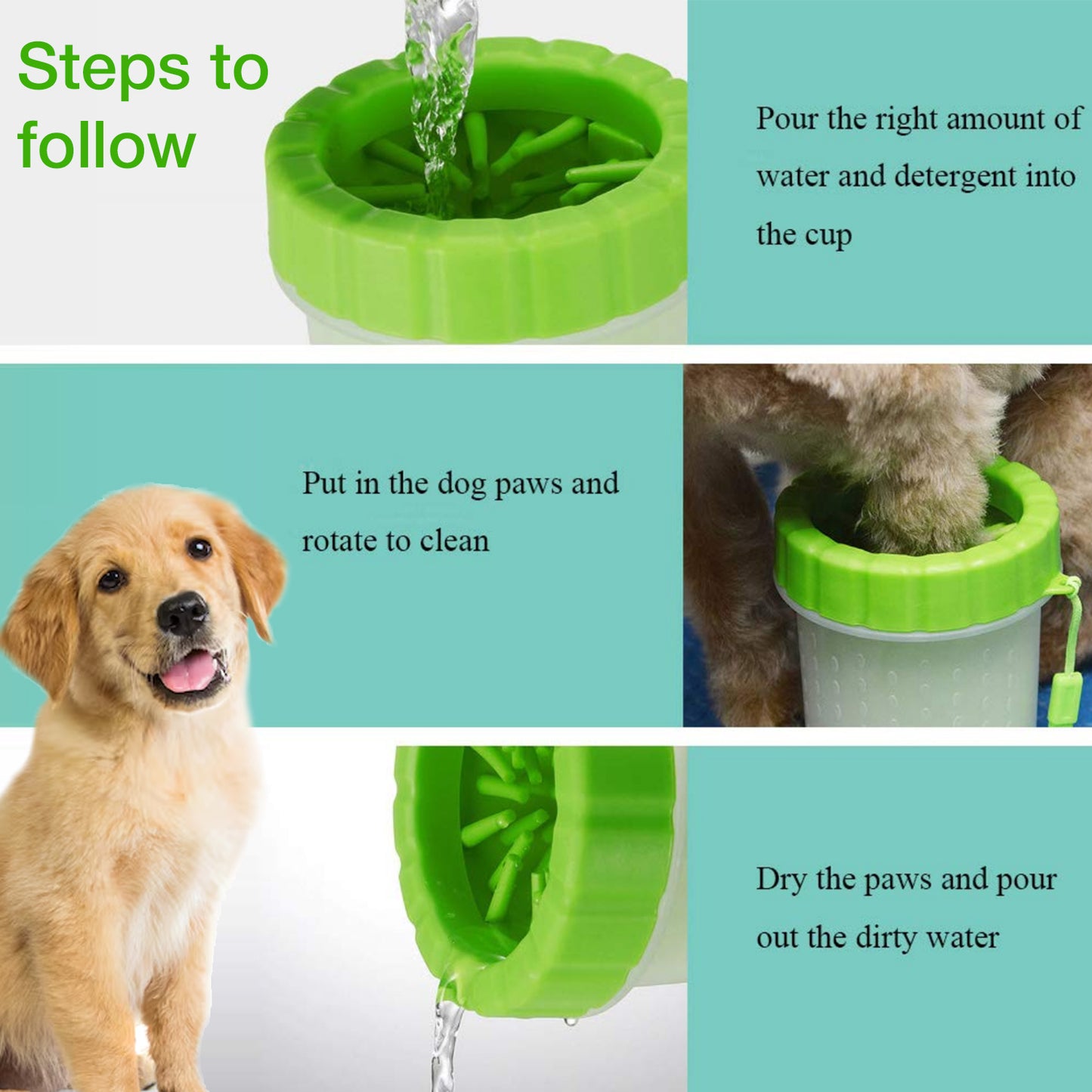 Steps to follow

Pour the right amount of water and detergent into the cup

Put in the dog paws and rotate to clean

Dry the paws and pour out the dirty water