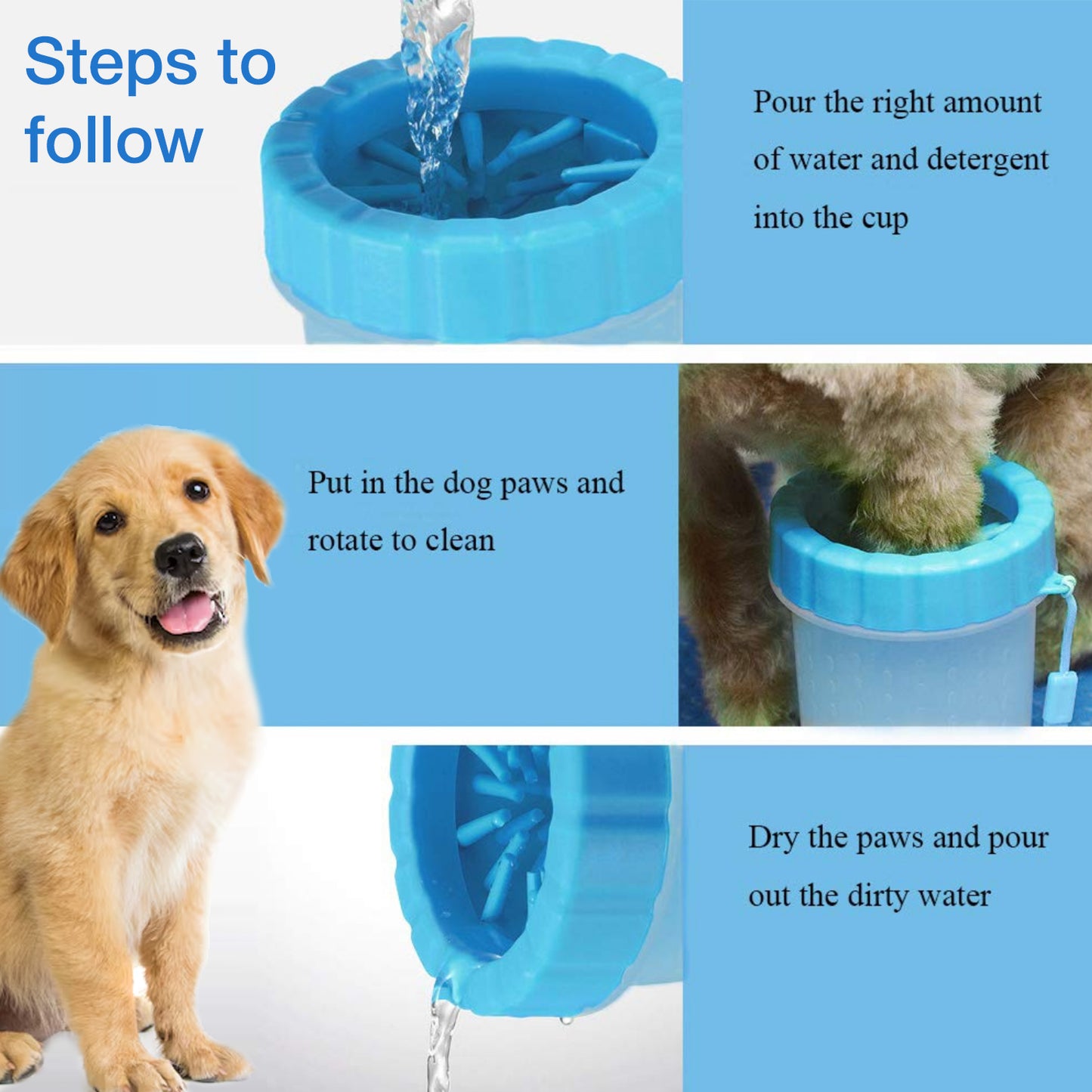 Steps to follow

Pour the right amount of water and detergent into the cup

Put in the dog paws and rotate to clean

Dry the paws and pour out the dirty water