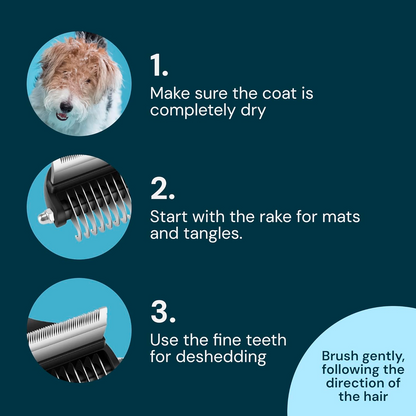 1.
Make sure the coat is completely dry

2.
Start with the rake for mats and tangles.

3.
Use the fine teeth for deshedding

Brush gently, following the direction of the hair