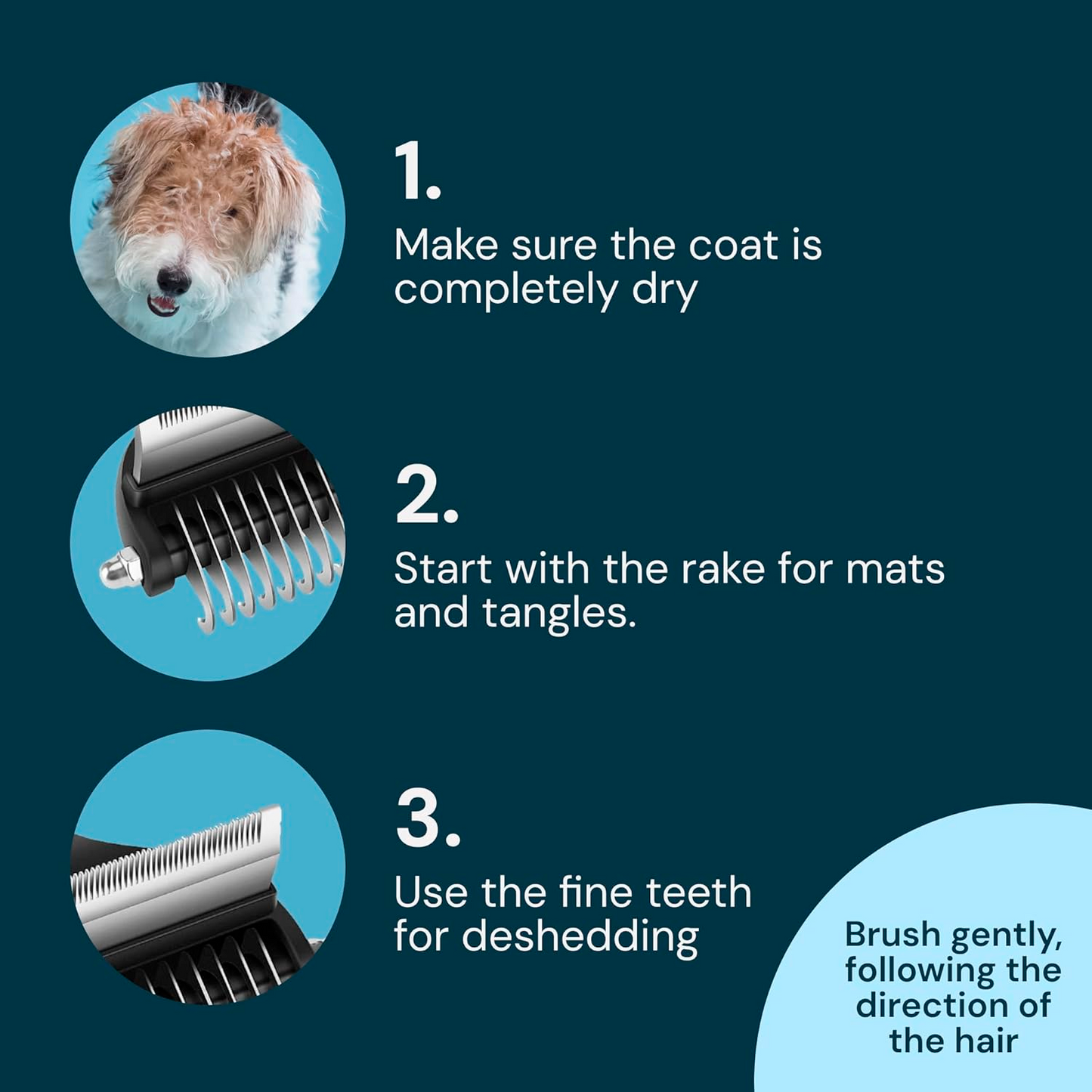 1.

Make sure the coat is completely dry

2.

Start with the rake for mats and tangles.

3.

Use the fine teeth for deshedding

Brush gently, following the direction of the hair